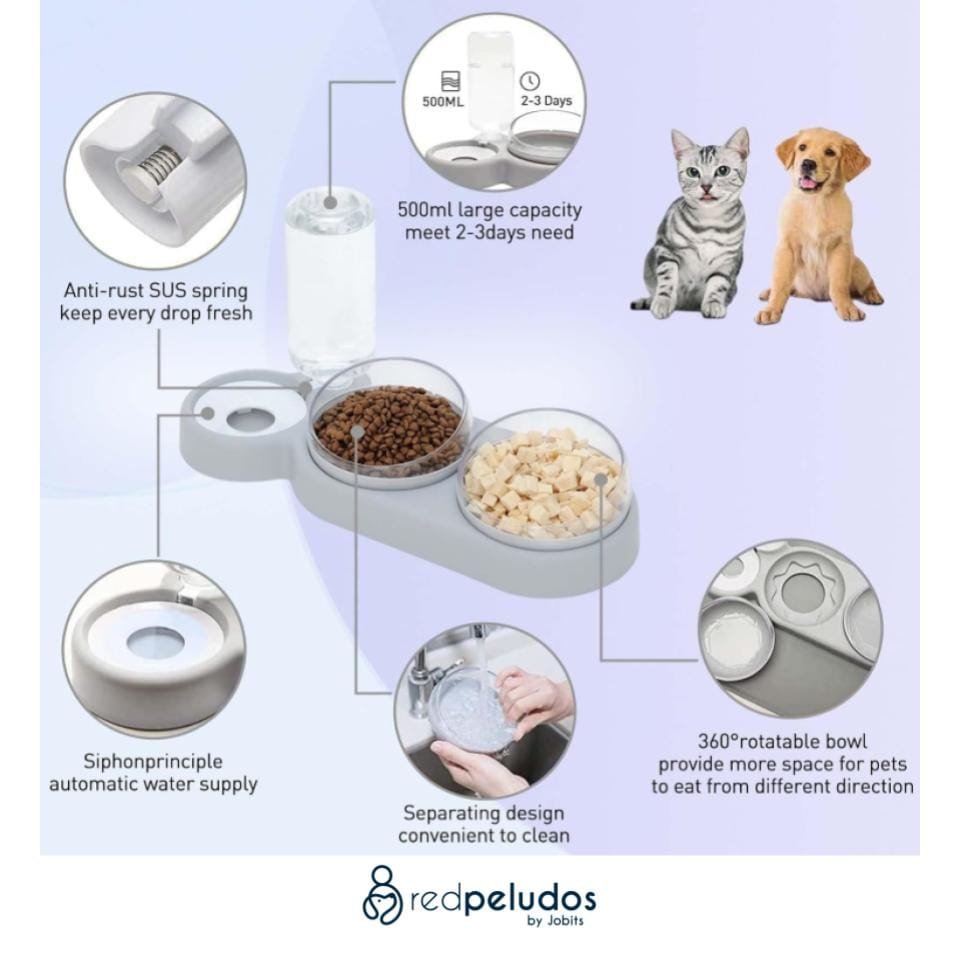 500ML

2-3 Days

500ml large capacity meet 2-3days need

Anti-rust SUS spring keep every drop fresh

Siphonprinciple automatic water supply

Separating design convenient to clean

360°rotatable bowl provide more space for pets to eat from different direction

redpeludos
by Jobits